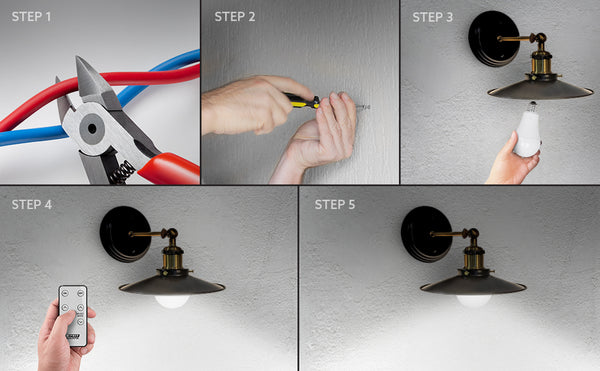 STEP 1

STEP 2

STEP 3

STEP 4

STEP 5